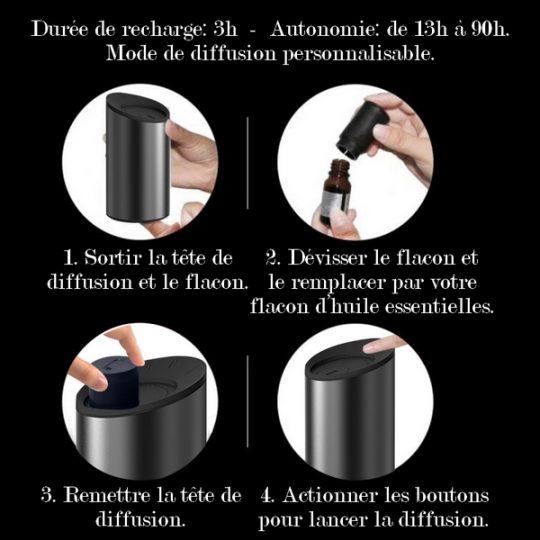 Durée de recharge: 3h - Autonomie: de 13h à 90h.
Mode de diffusion personnalisable.

1. Sortir la tête de diffusion et le flacon.

2. Dévisser le flacon et le remplacer par votre flacon d'huile essentielles.

3. Remettre la tête de diffusion.

4. Actionner les boutons pour lancer la diffusion.